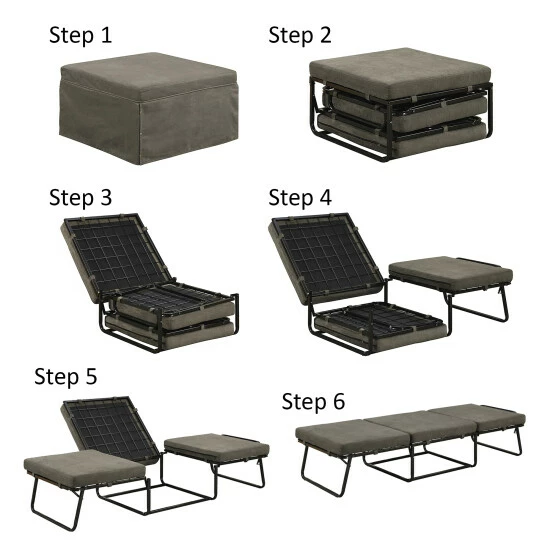 Step 1

Step 2

Step 3

Step 4

Step 5

Step 6